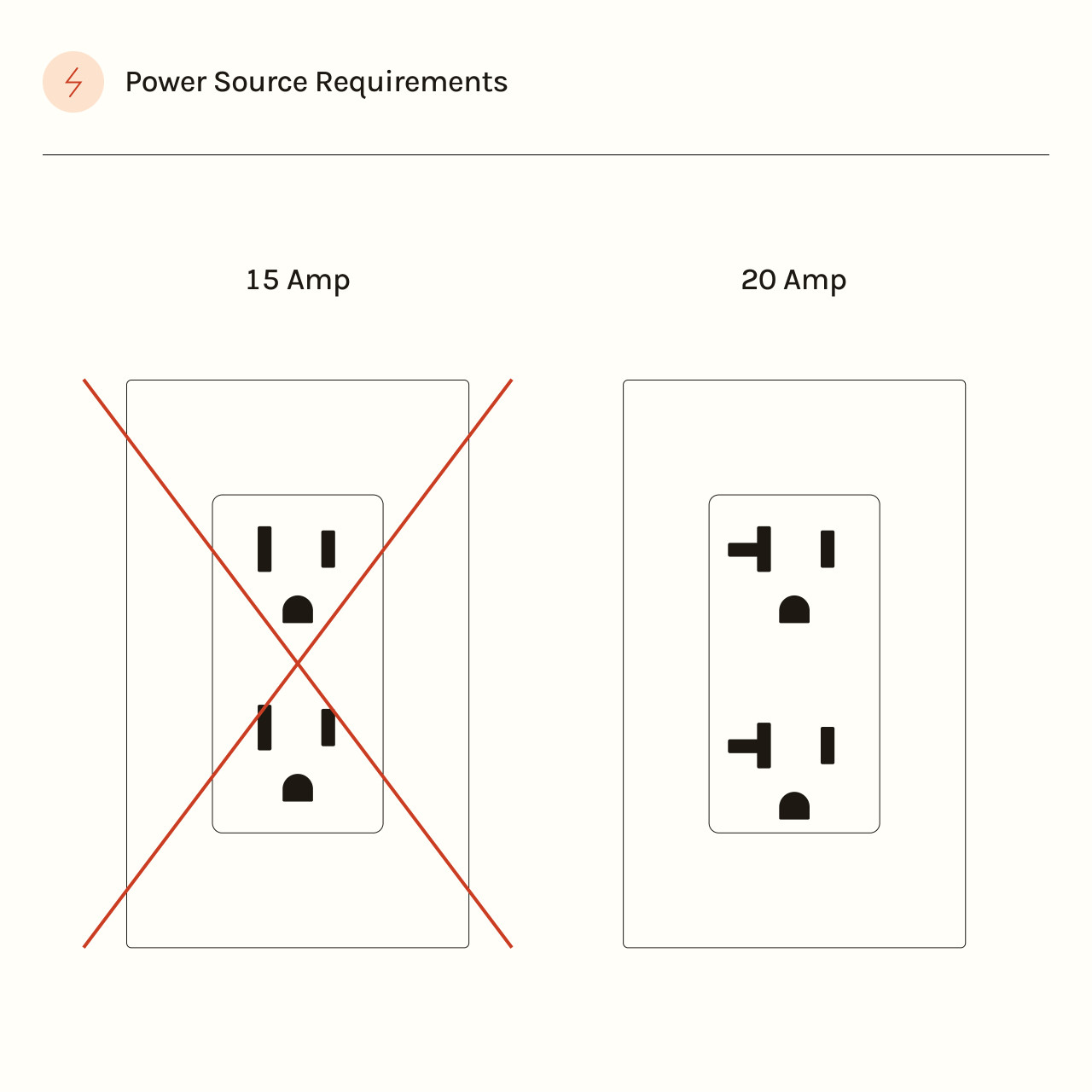 Power Source Requirements

15 Amp

20 Amp